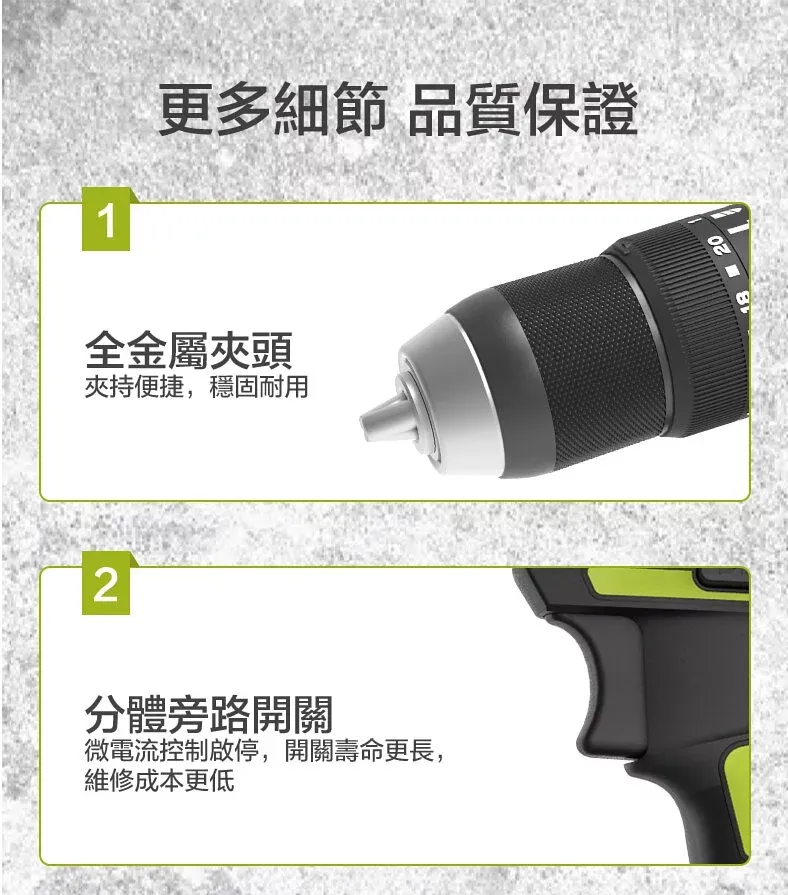 更多細節 品質保證

1

全金屬夾頭
夾持便捷，穩固耐用

20
18

2

分體旁路開關
微電流控制啟停，開關壽命更長，維修成本更低